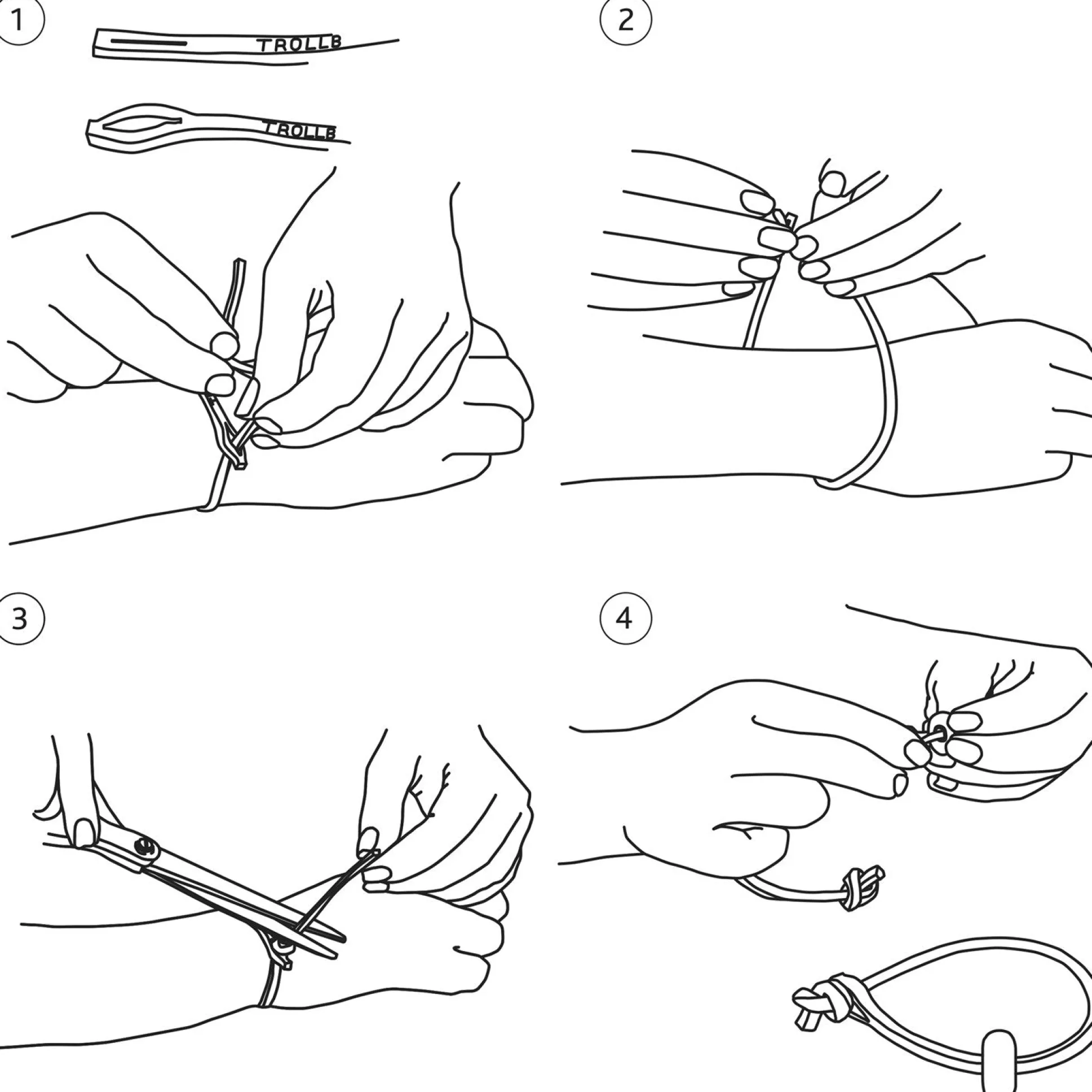 1

TROLLB

TROLLB

2

3

4